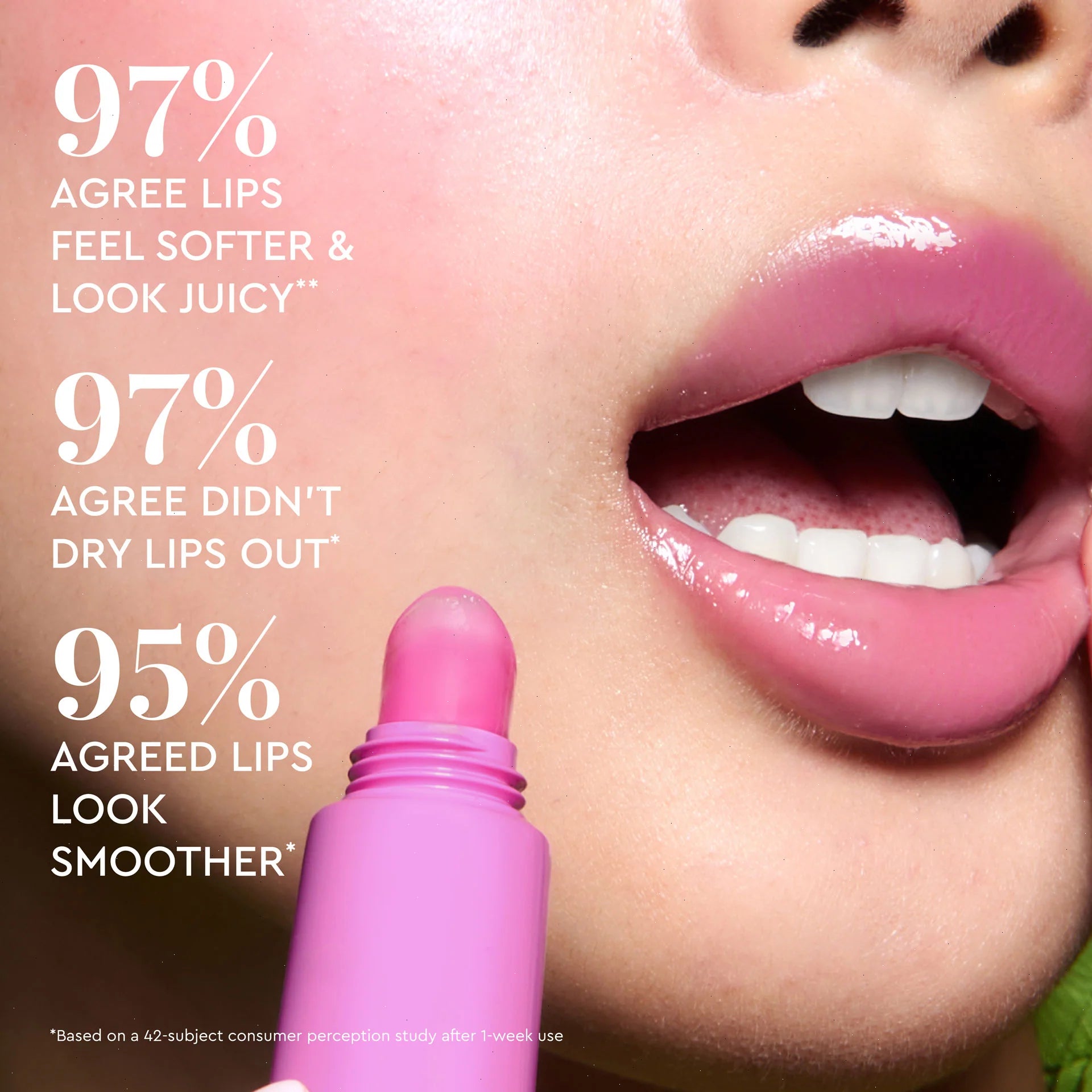 97%
AGREE LIPS FEEL SOFTER & LOOK JUICY**

97%
AGREE DIDN'T DRY LIPS OUT*

95%
AGREED LIPS LOOK SMOOTHER*

*Based on a 42-subject consumer perception study after 1-week use