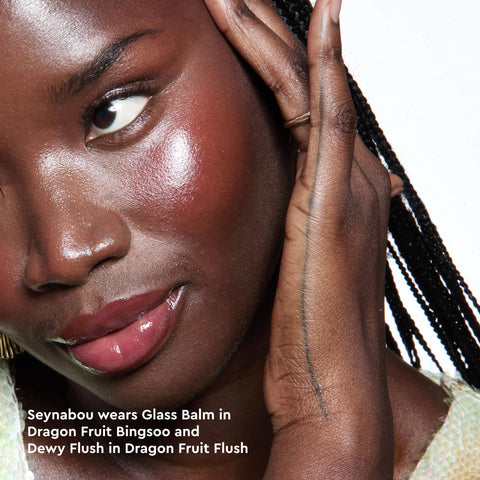 Seynabou wears Glass Balm in Dragon Fruit Bingsoo and Dewy Flush in Dragon Fruit Flush