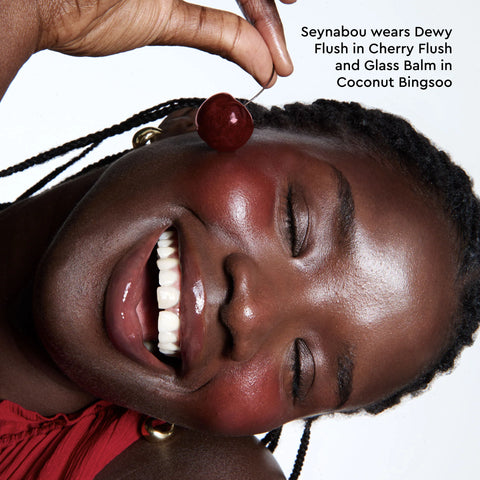 Seynabou wears Dewy Flush in Cherry Flush and Glass Balm in Coconut Bingsoo