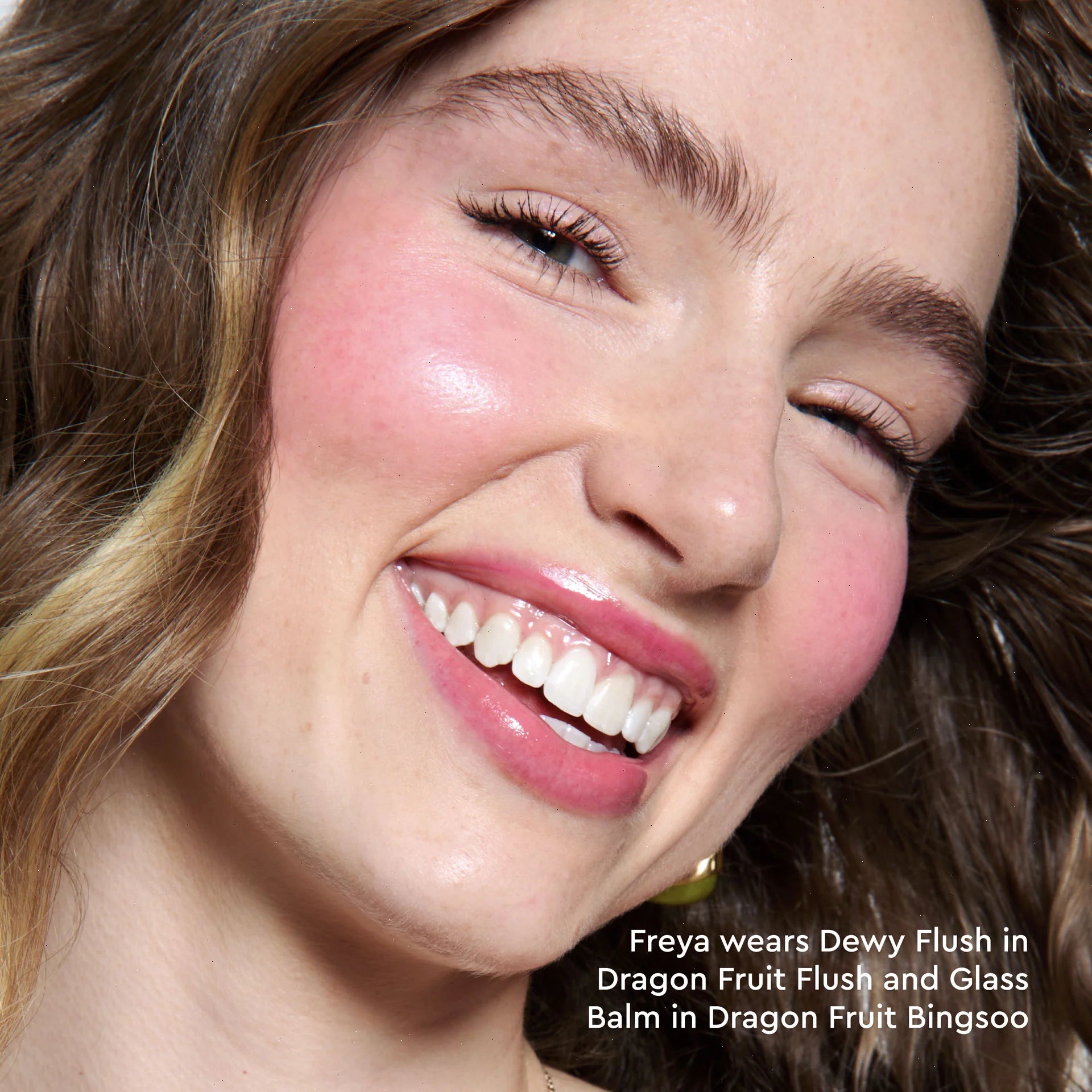 Freya wears Dewy Flush in Dragon Fruit Flush and Glass Balm in Dragon Fruit Bingsoo