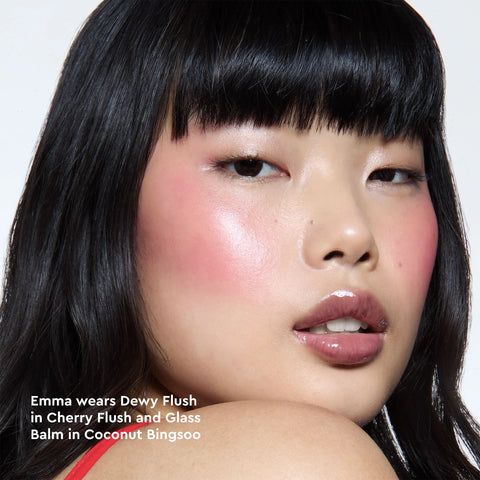 Emma wears Dewy Flush in Cherry Flush and Glass Balm in Coconut Bingsoo