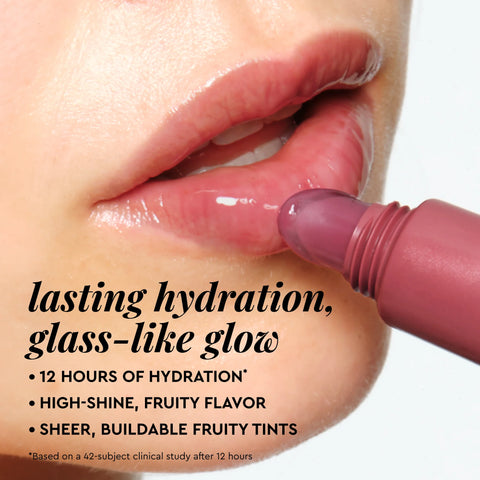 lasting hydration, glass-like glow

• 12 HOURS OF HYDRATION*
• HIGH-SHINE, FRUITY FLAVOR
• SHEER, BUILDABLE FRUITY TINTS

*Based on a 42-subject clinical study after 12 hours