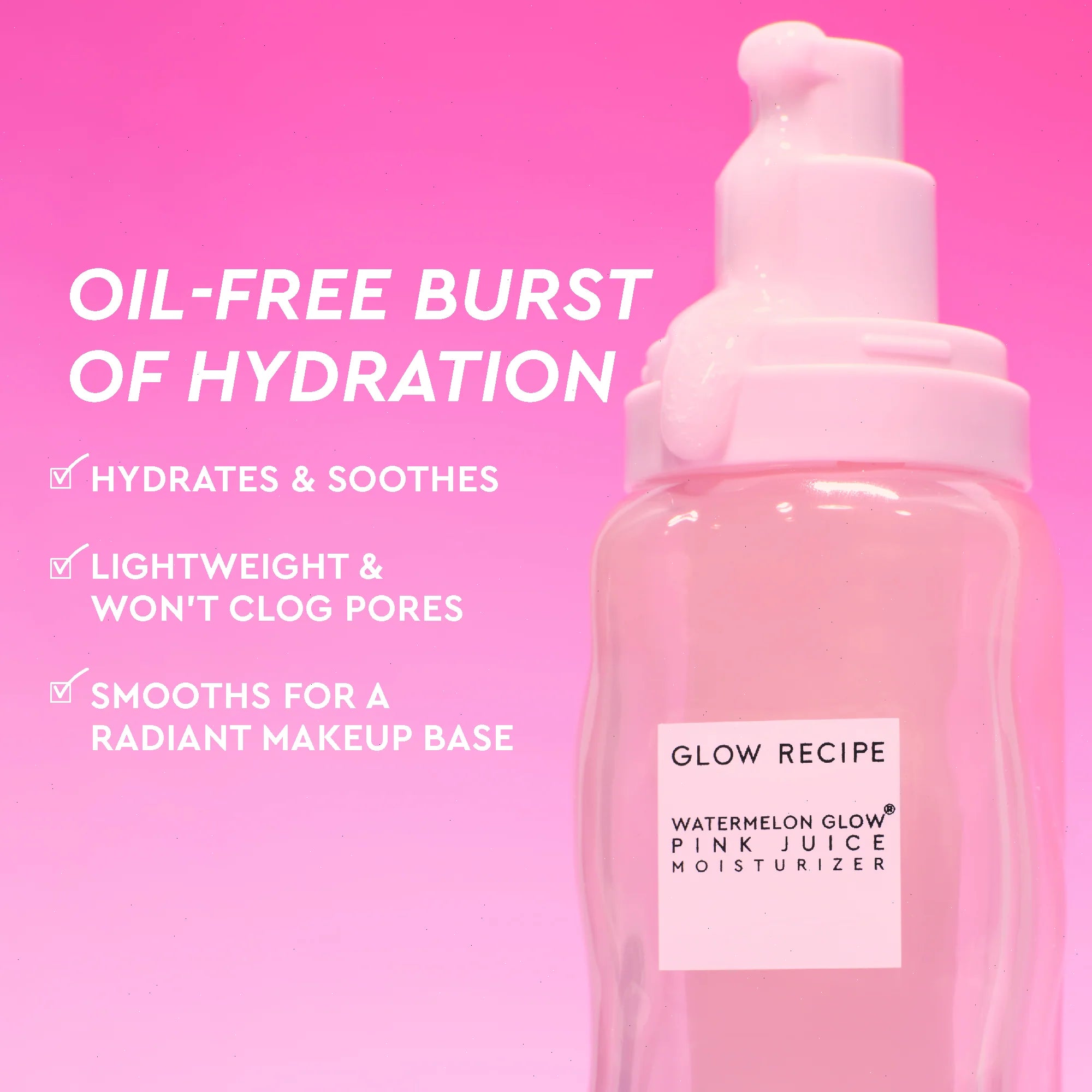 OIL-FREE BURST OF HYDRATION

☑ HYDRATES & SOOTHES

☑ LIGHTWEIGHT & WON'T CLOG PORES

☑ SMOOTHS FOR A RADIANT MAKEUP BASE

GLOW RECIPE

WATERMELON GLOW®
PINK JUICE
MOISTURIZER