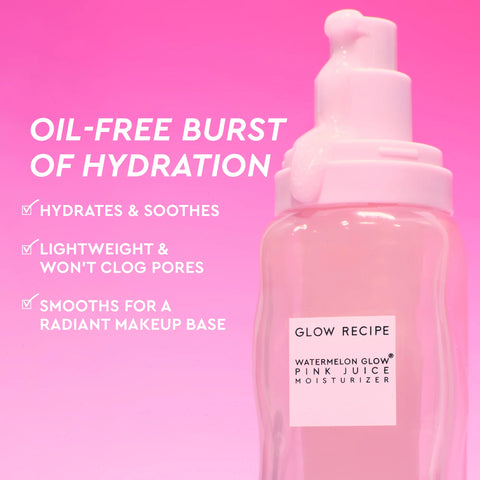 OIL-FREE BURST OF HYDRATION

☑ HYDRATES & SOOTHES

☑ LIGHTWEIGHT & WON'T CLOG PORES

☑ SMOOTHS FOR A RADIANT MAKEUP BASE

GLOW RECIPE

WATERMELON GLOW®
PINK JUICE
MOISTURIZER