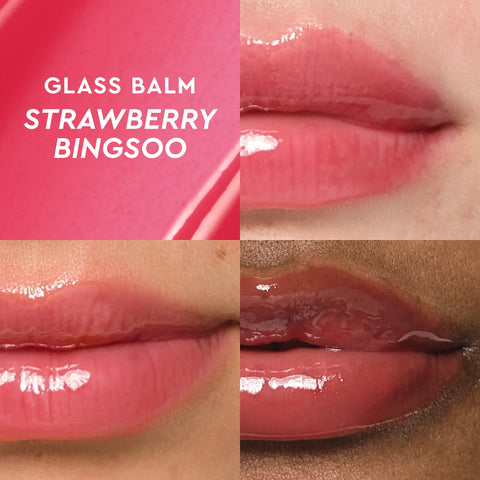 GLASS BALM
STRAWBERRY BINGSOO