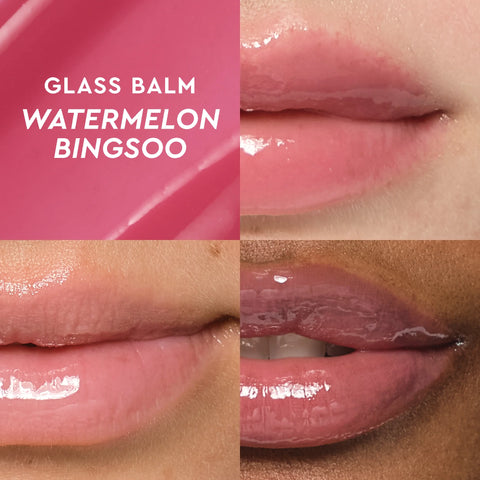 GLASS BALM
WATERMELON BINGSOO