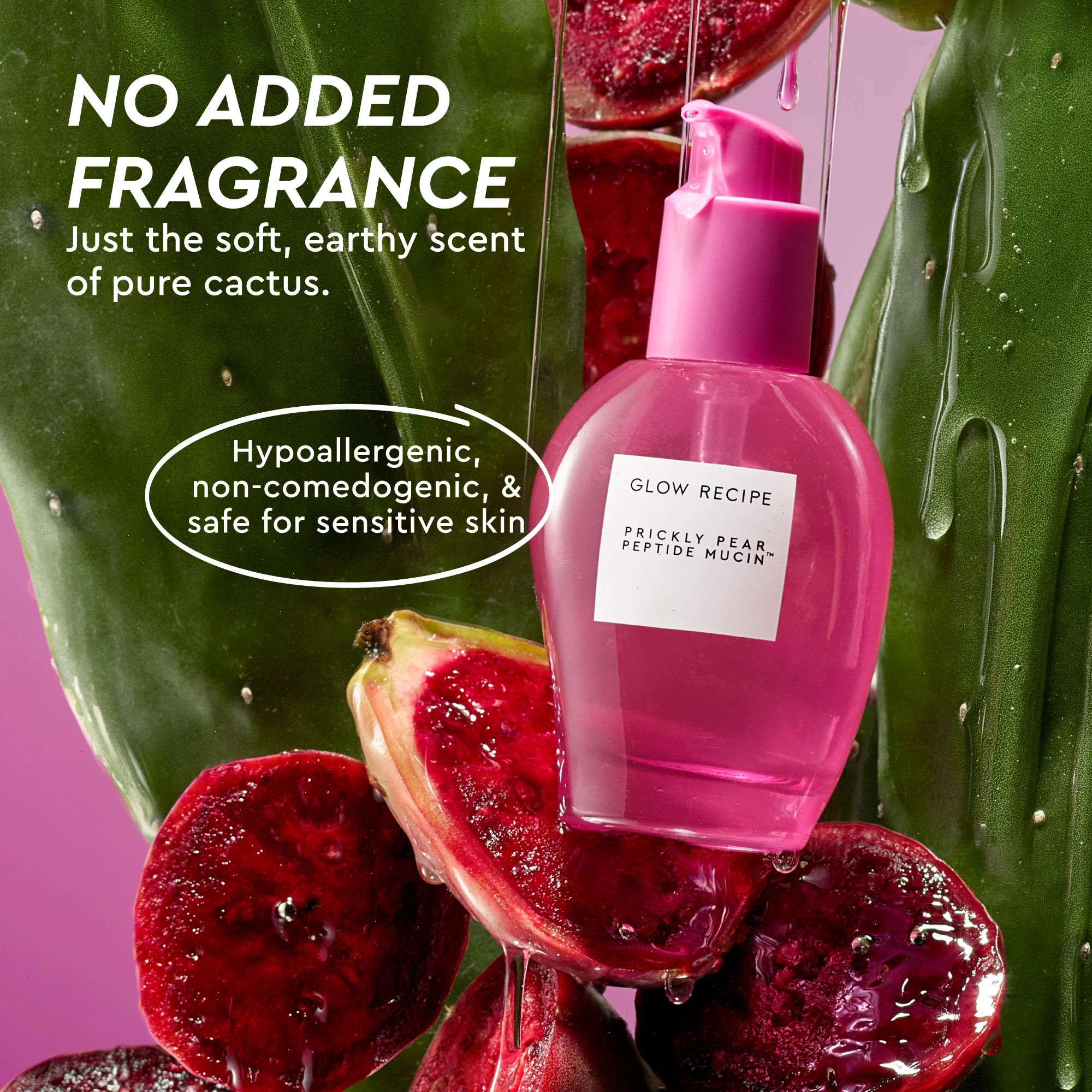 NO ADDED FRAGRANCE
Just the soft, earthy scent of pure cactus.

Hypoallergenic, non-comedogenic, & safe for sensitive skin

GLOW RECIPE

PRICKLY PEAR PEPTIDE MUCIN™